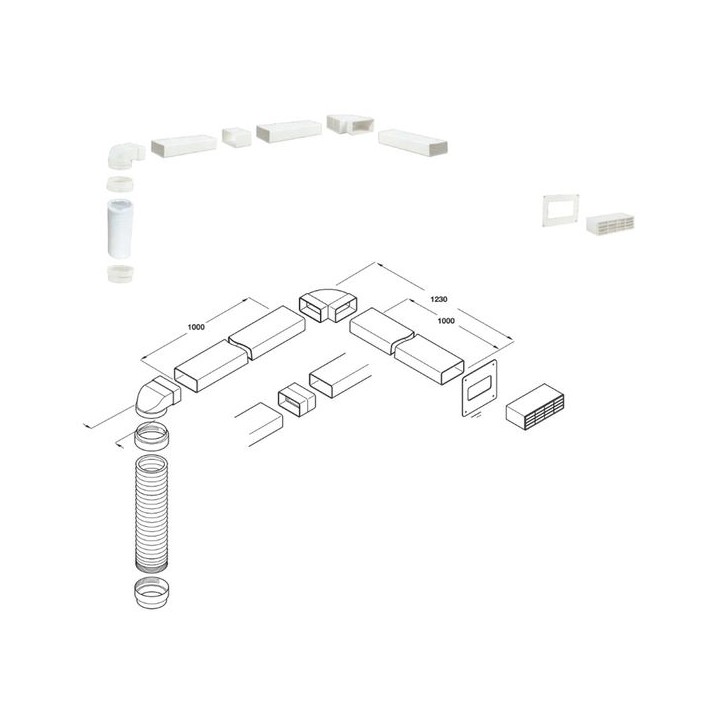 1000

1230

1000